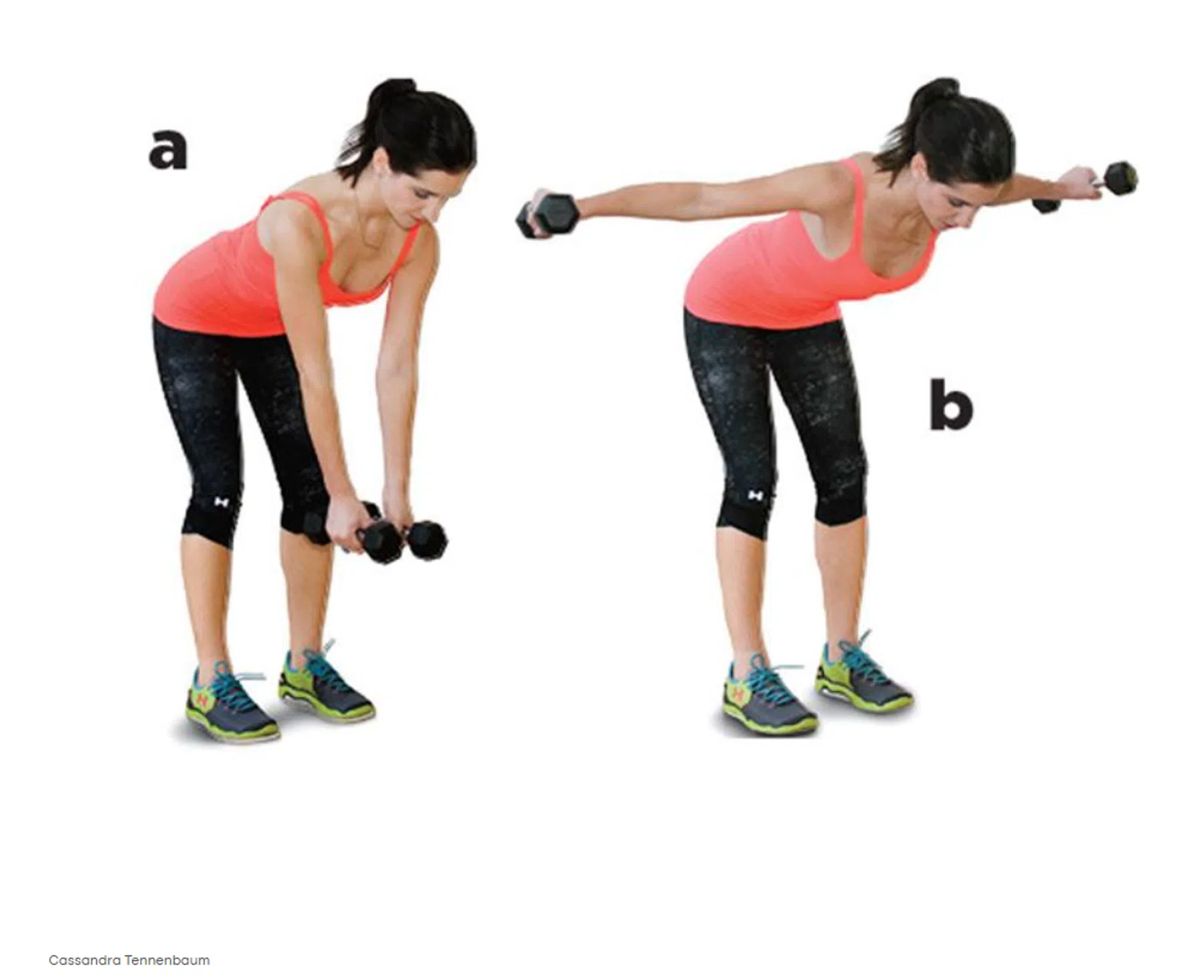 a

b

Cassandra Tennenbaum